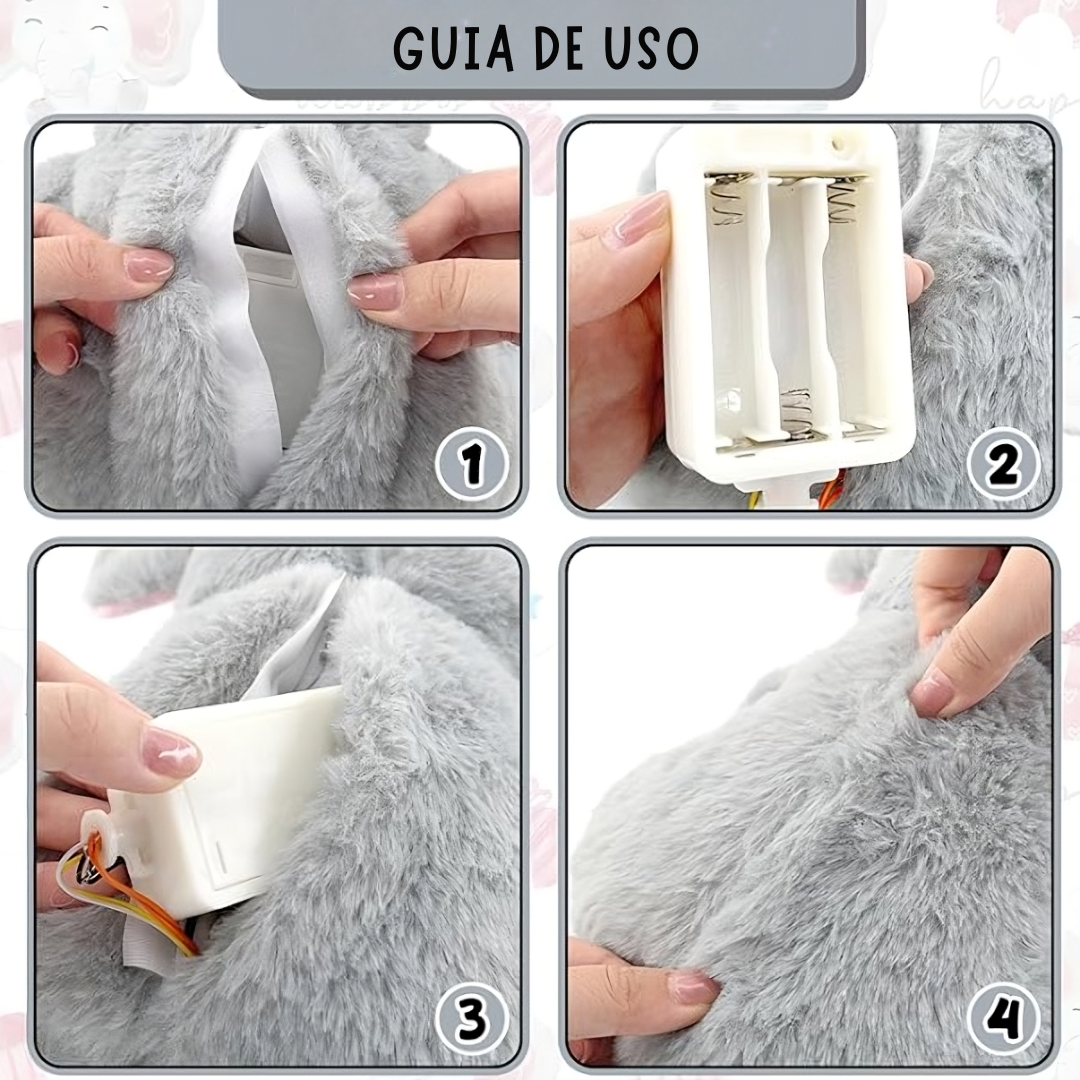 GUIA DE USO

1

2

3

4